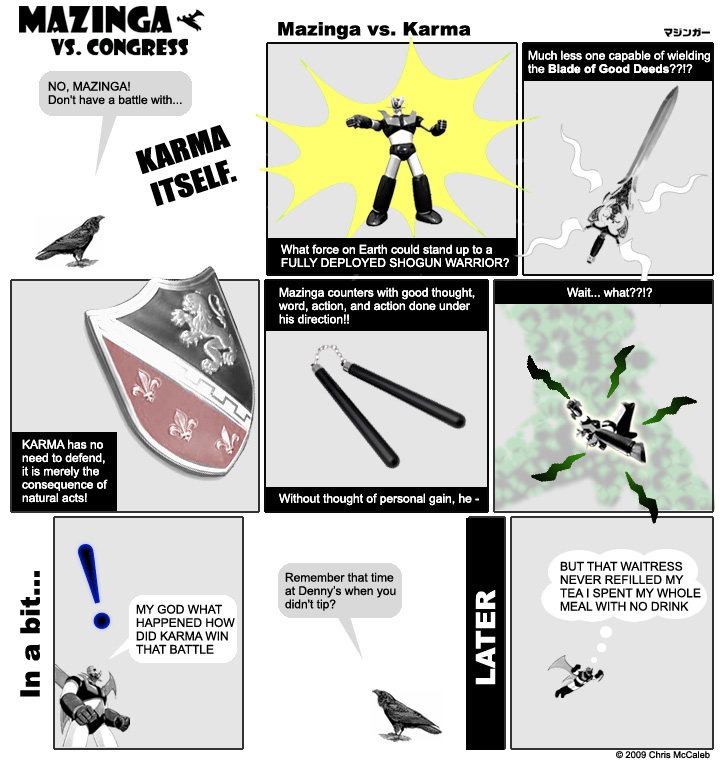 MAZINGA VS. CONGRESS

Mazinga vs. Karma

マジンガー

NO, MAZINGA! Don't have a battle with...

KARMA ITSELF.

What force on Earth could stand up to a FULLY DEPLOYED SHOGUN WARRIOR?

Much less one capable of wielding the Blade of Good Deeds??!?

KARMA has no need to defend, it is merely the consequence of natural acts!

Mazinga counters with good thought, word, action, and action done under his direction!!

Without thought of personal gain, he -

Wait... what??!?

In a bit...

!

MY GOD WHAT HAPPENED HOW DID KARMA WIN THAT BATTLE

Remember that time at Denny's when you didn't tip?

LATER

BUT THAT WAITRESS NEVER REFILLED MY TEA I SPENT MY WHOLE MEAL WITH NO DRINK

© 2009 Chris McCaleb