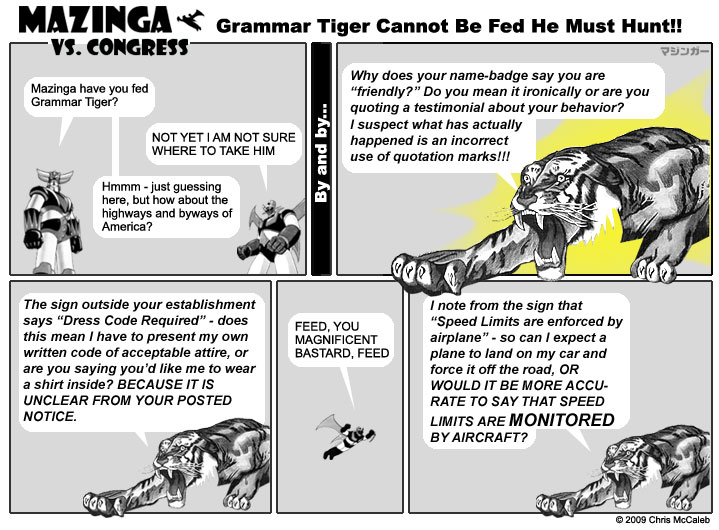 MAZINGA VS. CONGRESS

Grammar Tiger Cannot Be Fed He Must Hunt!!

Mazinga have you fed Grammar Tiger?

NOT YET I AM NOT SURE WHERE TO TAKE HIM

Hmmm - just guessing here, but how about the highways and byways of America?

By and by...

マジンガー

Why does your name-badge say you are "friendly?" Do you mean it ironically or are you quoting a testimonial about your behavior? I suspect what has actually happened is an incorrect use of quotation marks!!!

The sign outside your establishment says "Dress Code Required" - does this mean I have to present my own written code of acceptable attire, or are you saying you'd like me to wear a shirt inside? BECAUSE IT IS UNCLEAR FROM YOUR POSTED NOTICE.

FEED, YOU MAGNIFICENT BASTARD, FEED

I note from the sign that "Speed Limits are enforced by airplane" - so can I expect a plane to land on my car and force it off the road, OR WOULD IT BE MORE ACCURATE TO SAY THAT SPEED LIMITS ARE MONITORED BY AIRCRAFT?

© 2009 Chris McCaleb